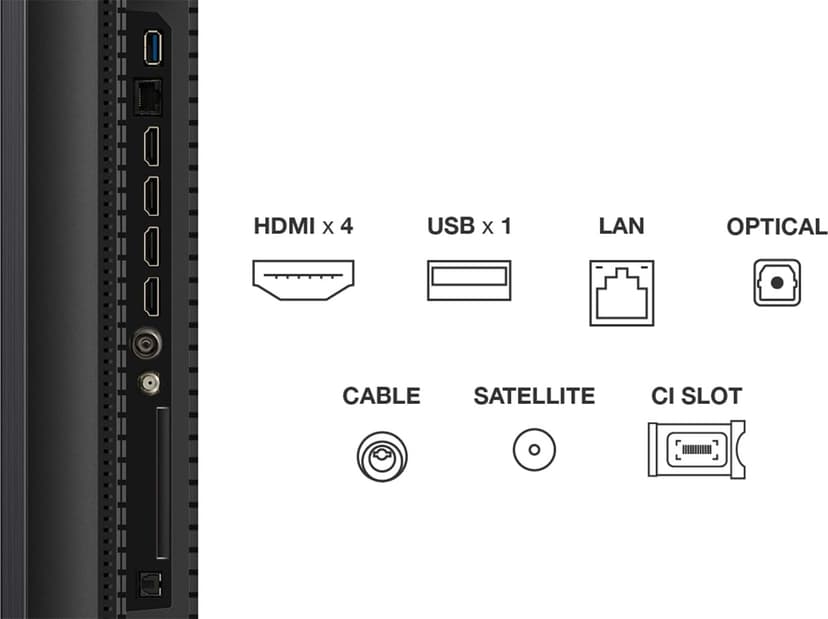 HDMI x 4
USB x 1
LAN
OPTICAL
CABLE
SATELLITE
CI SLOT