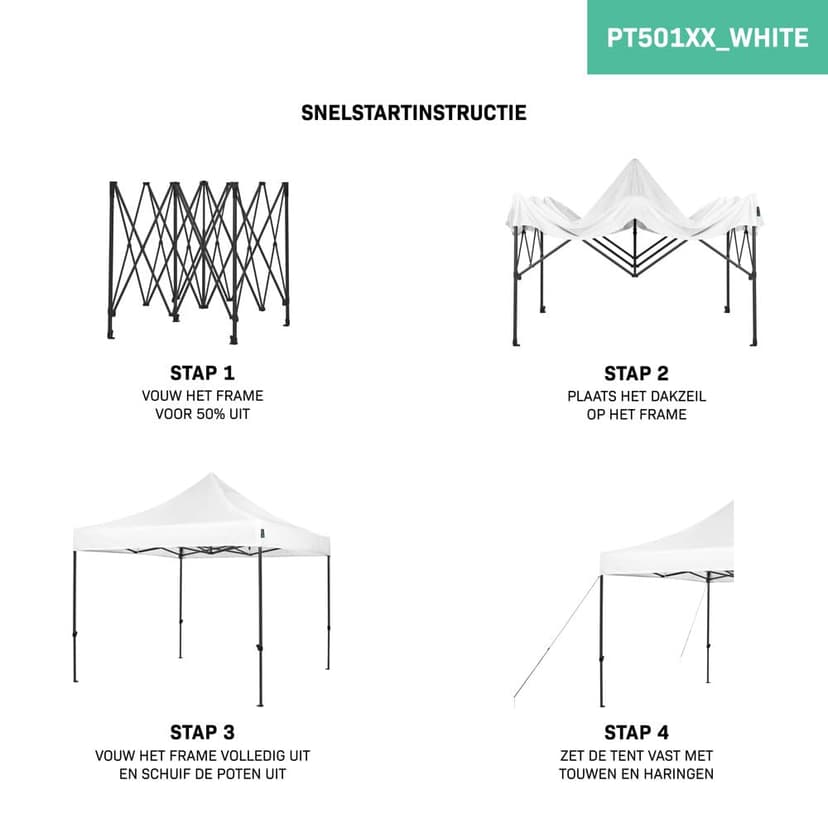 PT501XX_WHITE

SNELSTARTINSTRUCTIE

STAP 1
VOUW HET FRAME VOOR 50% UIT

STAP 2
PLAATS HET DAKZEIL OP HET FRAME

STAP 3
VOUW HET FRAME VOLLEDIG UIT EN SCHUIF DE POTEN UIT

STAP 4
ZET DE TENT VAST MET TOUWEN EN HARINGEN