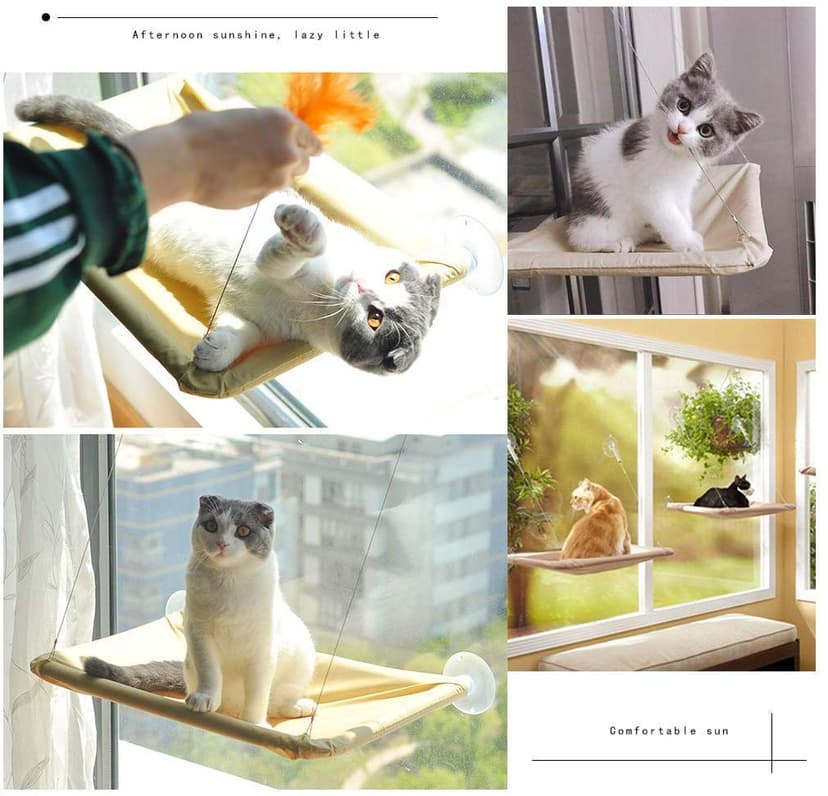 Afternoon sunshine, lazy little

Comfortable sun