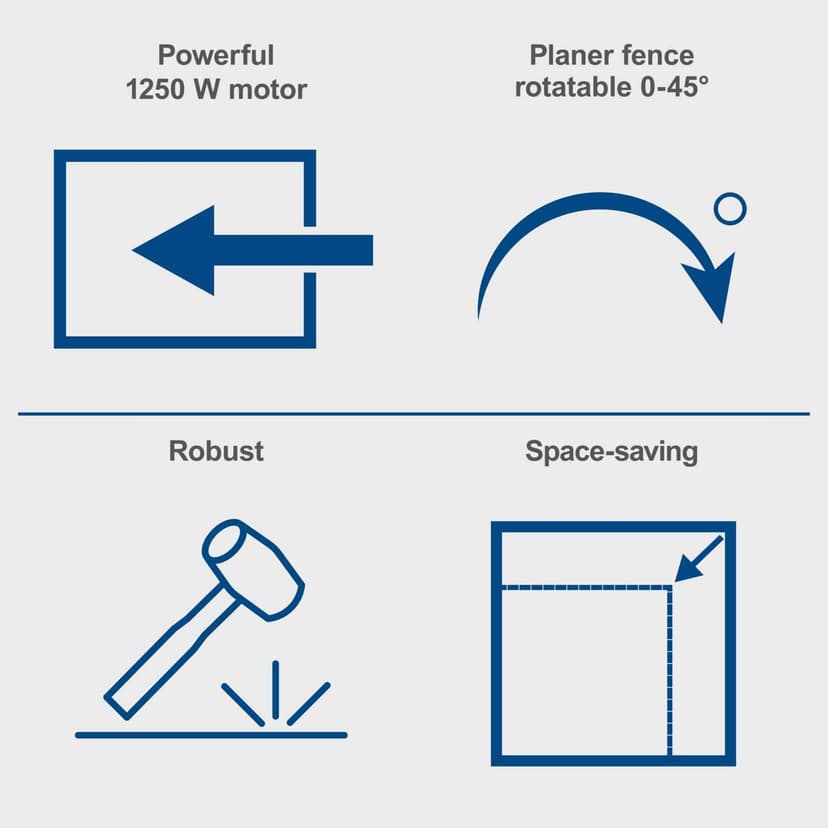 Powerful
1250 W motor

Planer fence
rotatable 0-45°

Robust

Space-saving