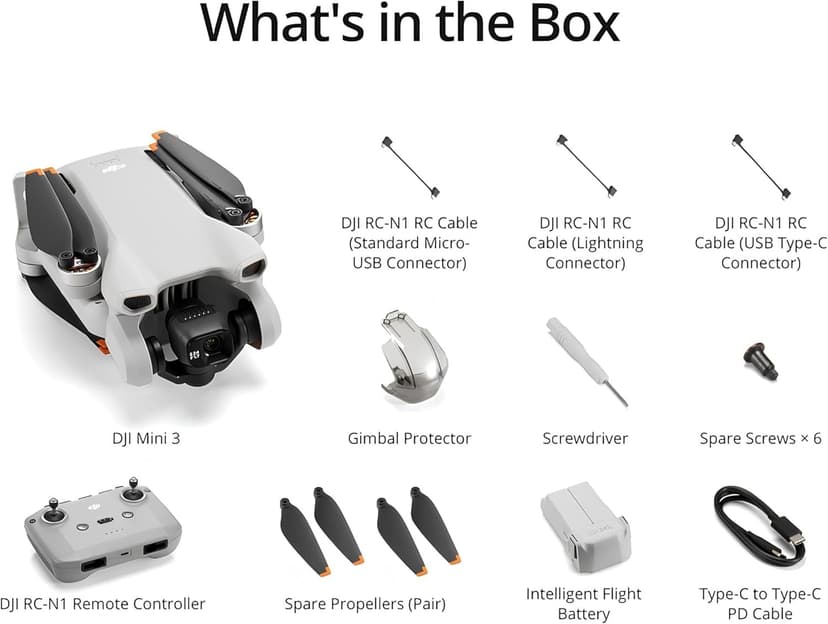 What's in the Box

DJI RC-N1 RC Cable (Standard Micro-USB Connector)

DJI RC-N1 RC Cable (Lightning Connector)

DJI RC-N1 RC Cable (USB Type-C Connector)

DJI Mini 3

Gimbal Protector

Screwdriver

Spare Screws × 6

DJI RC-N1 Remote Controller

Spare Propellers (Pair)

Intelligent Flight Battery

Type-C to Type-C PD Cable