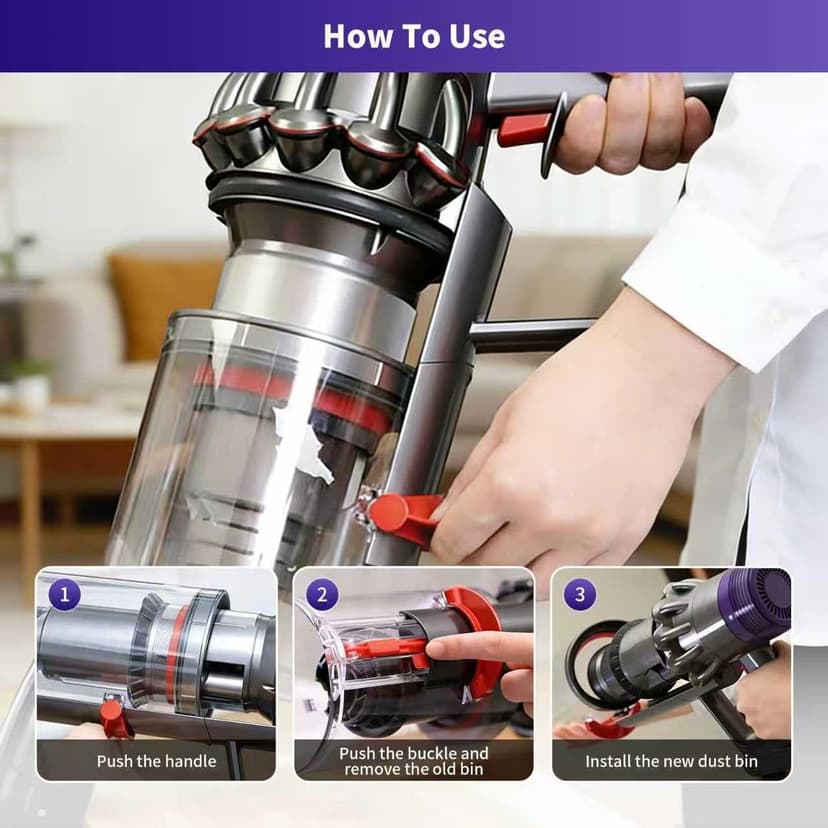 How To Use

1
Push the handle

2
Push the buckle and remove the old bin

3
Install the new dust bin