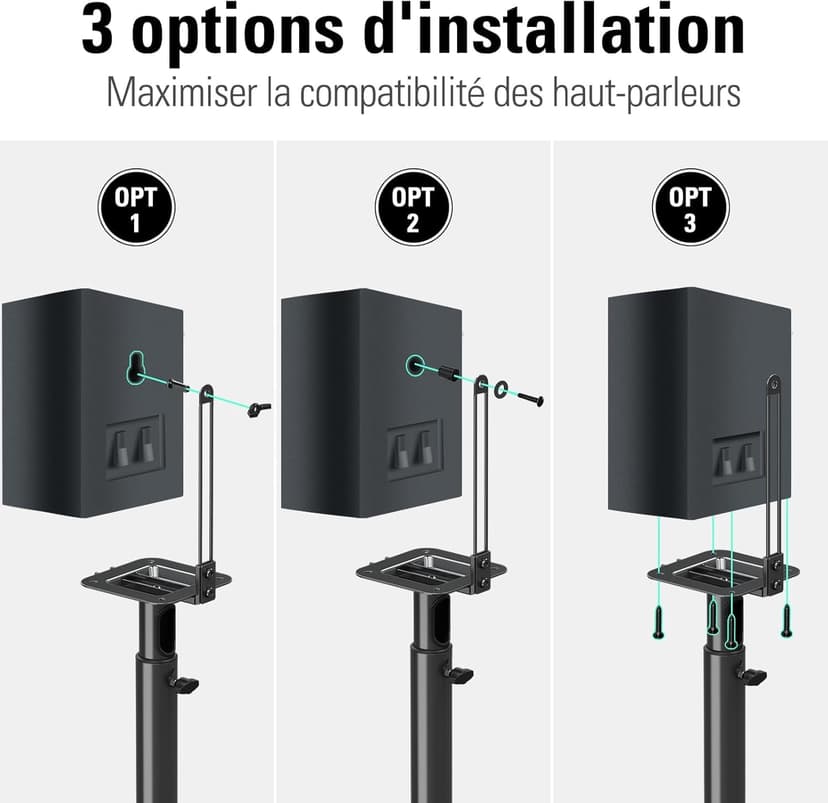 3 options d'installation

Maximiser la compatibilité des haut-parleurs

OPT 1

OPT 2

OPT 3