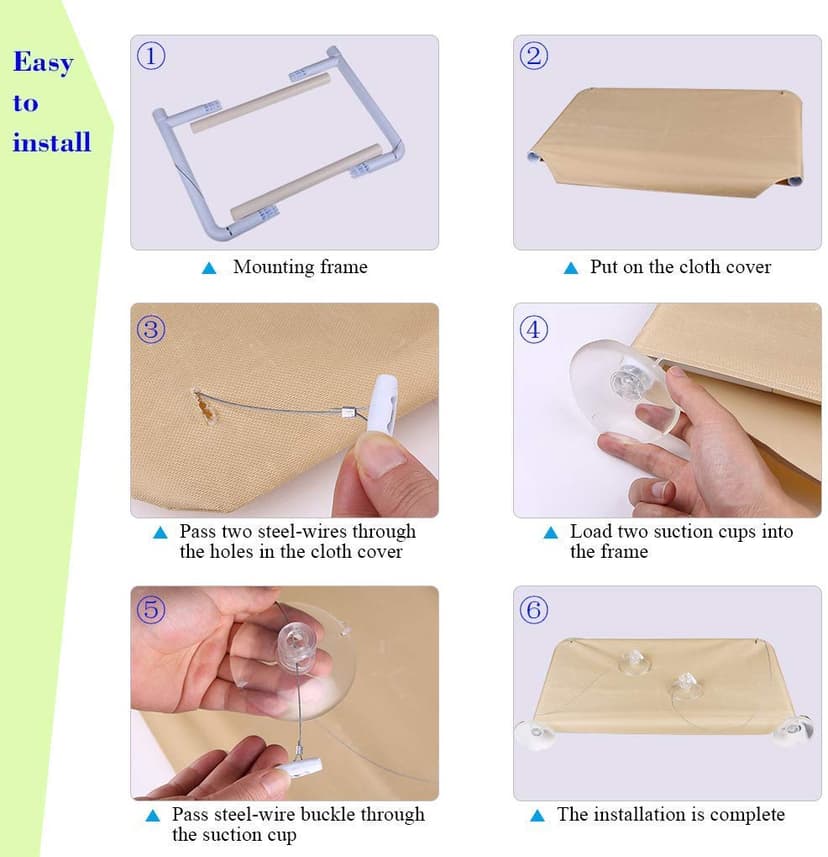 Easy to install

①

▲ Mounting frame

②

▲ Put on the cloth cover

③

▲ Pass two steel-wires through the holes in the cloth cover

④

▲ Load two suction cups into the frame

⑤

▲ Pass steel-wire buckle through the suction cup

⑥

▲ The installation is complete