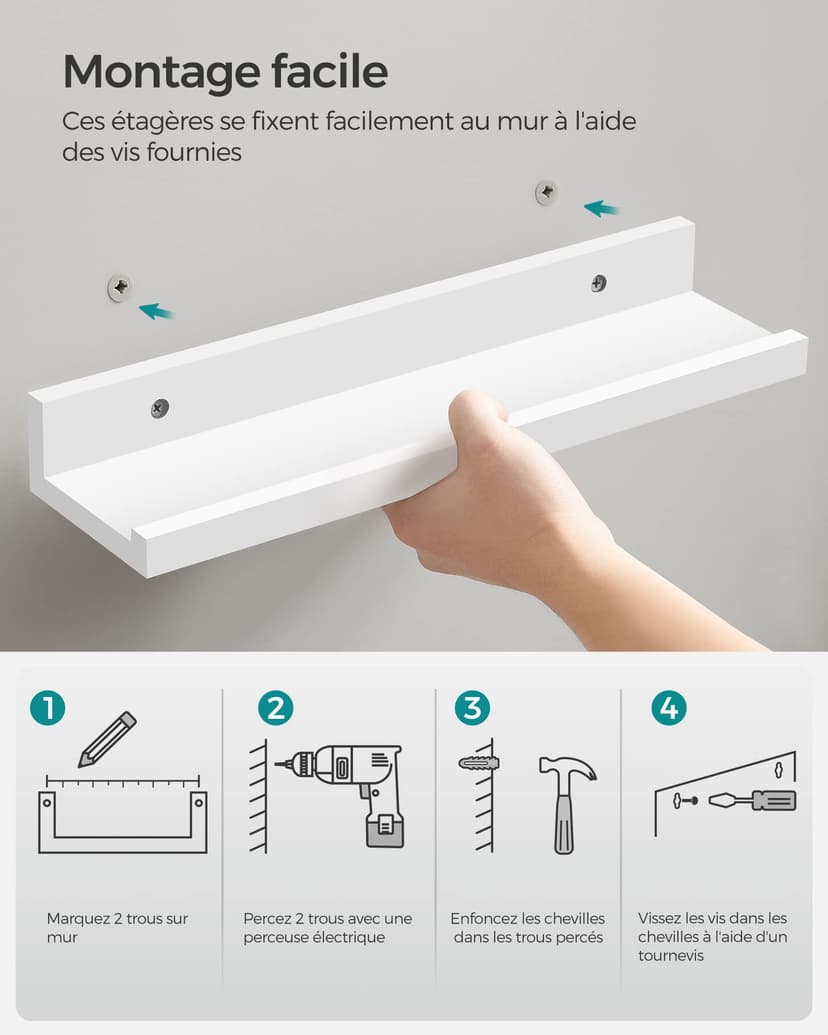 Montage facile

Ces étagères se fixent facilement au mur à l'aide des vis fournies

1

Marquez 2 trous sur mur

2

Percez 2 trous avec une perceuse électrique

3

Enfoncez les chevilles dans les trous percés

4

Vissez les vis dans les chevilles à l'aide d'un tournevis