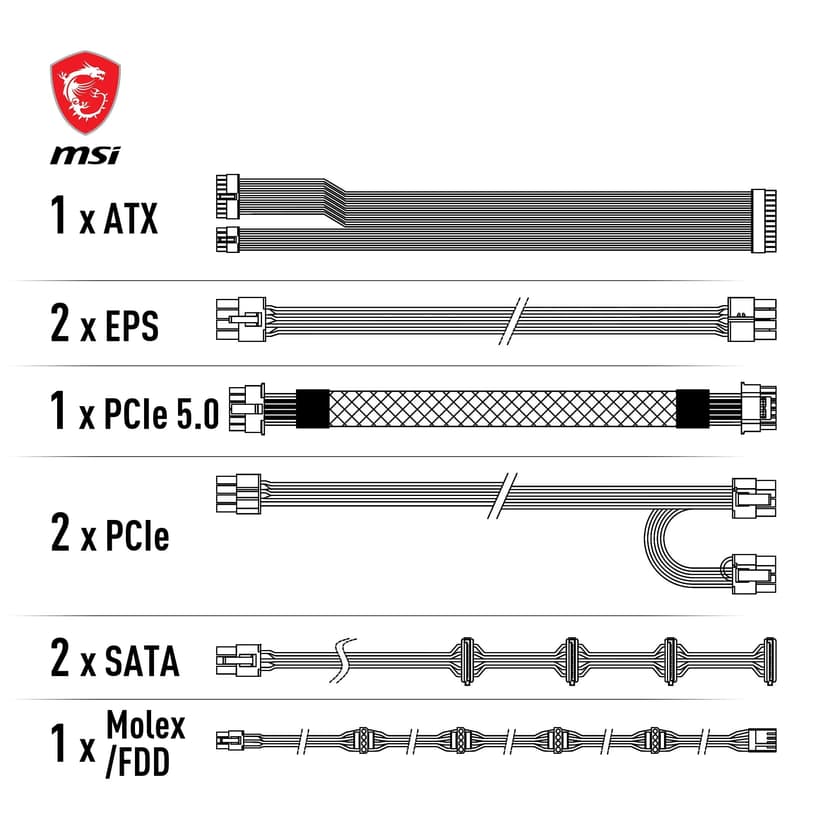 msi

1 x ATX

2 x EPS

1 x PCIe 5.0

2 x PCIe

2 x SATA

1 x Molex /FDD