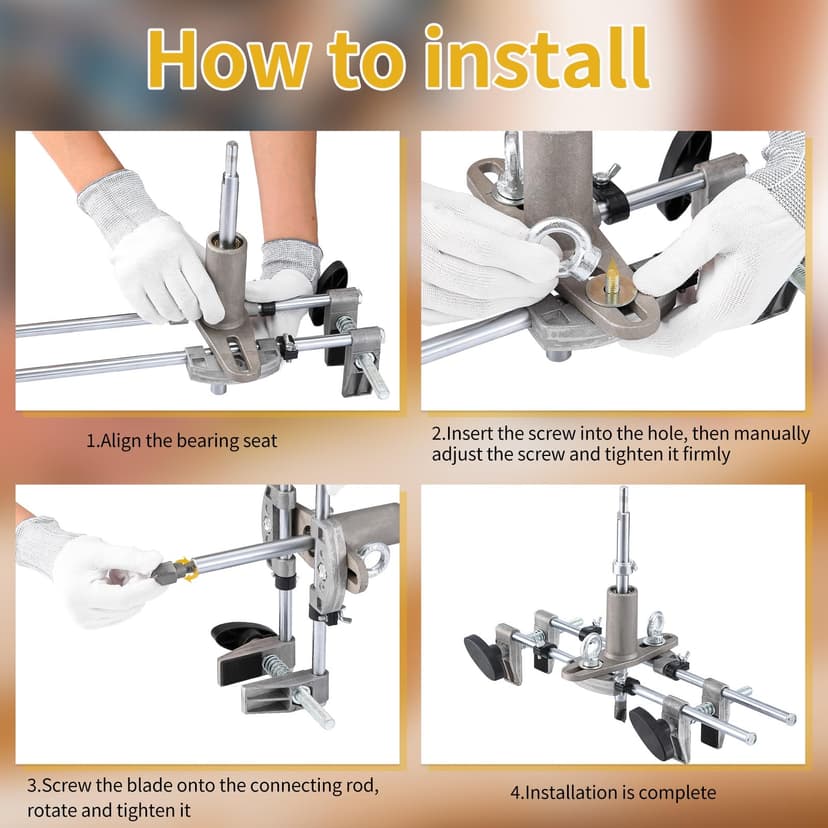 How to install

1.Align the bearing seat

2.Insert the screw into the hole, then manually adjust the screw and tighten it firmly

3.Screw the blade onto the connecting rod, rotate and tighten it

4.Installation is complete