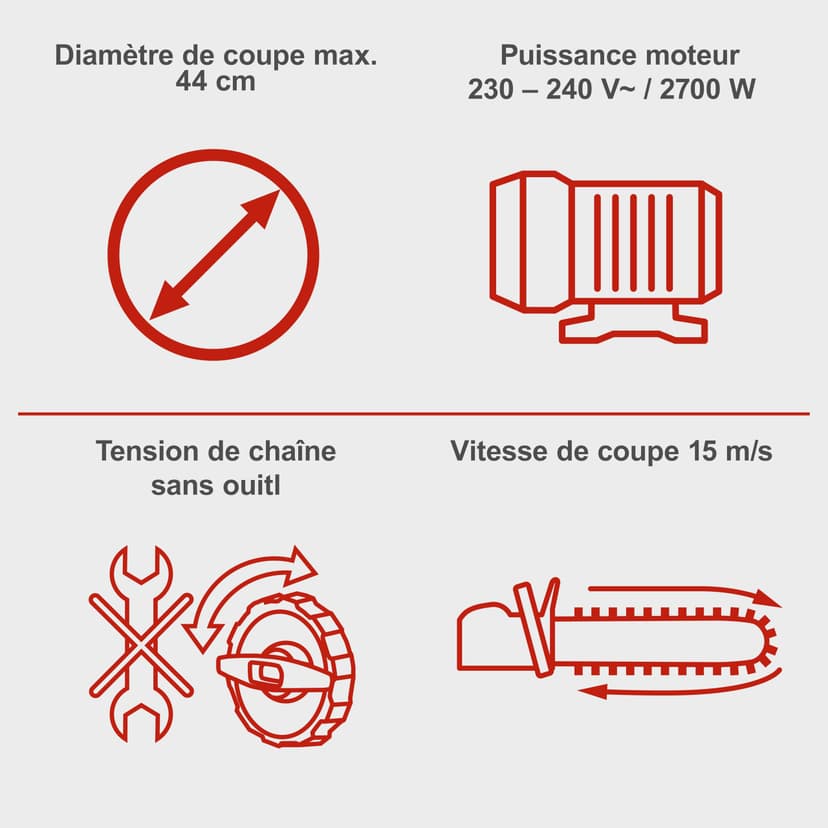 Diamètre de coupe max.
44 cm

Puissance moteur
230 – 240 V~ / 2700 W

Tension de chaîne
sans ouitl

Vitesse de coupe 15 m/s