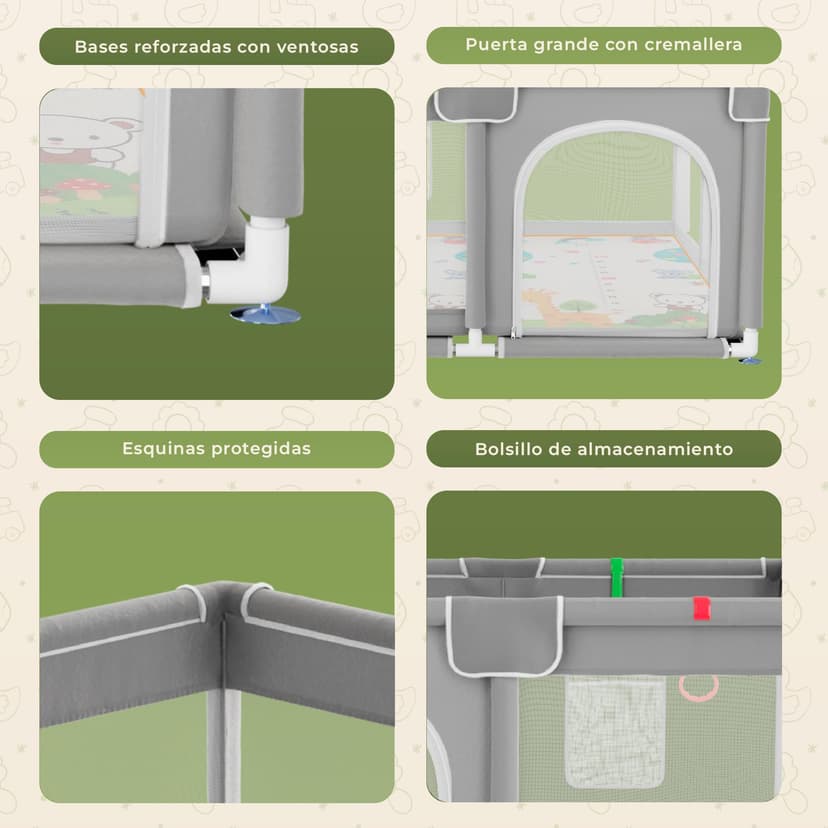 Bases reforzadas con ventosas

Puerta grande con cremallera

Esquinas protegidas

Bolsillo de almacenamiento