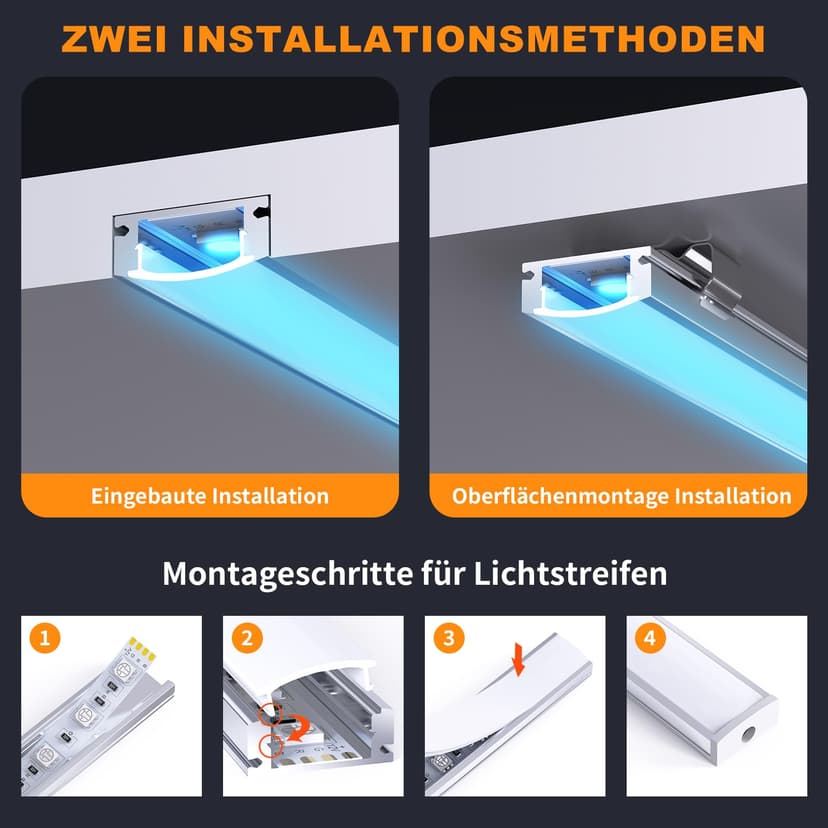 ZWEI INSTALLATIONSMETHODEN

Eingebaute Installation

Oberflächenmontage Installation

Montageschritte für Lichtstreifen

1

2

3

4