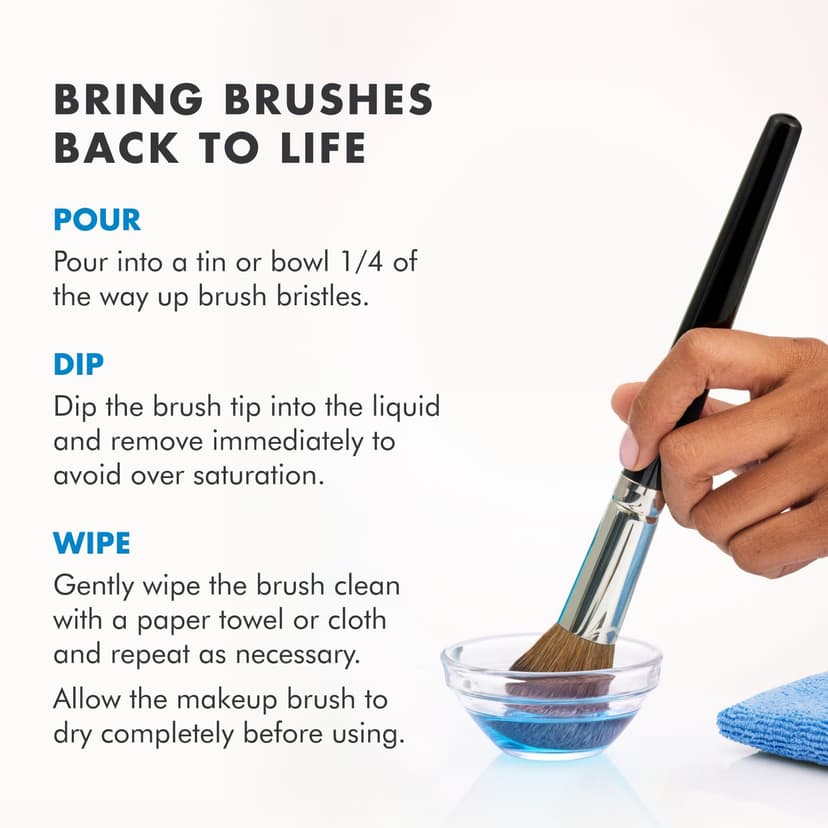 BRING BRUSHES BACK TO LIFE

POUR
Pour into a tin or bowl 1/4 of the way up brush bristles.

DIP
Dip the brush tip into the liquid and remove immediately to avoid over saturation.

WIPE
Gently wipe the brush clean with a paper towel or cloth and repeat as necessary.

Allow the makeup brush to dry completely before using.