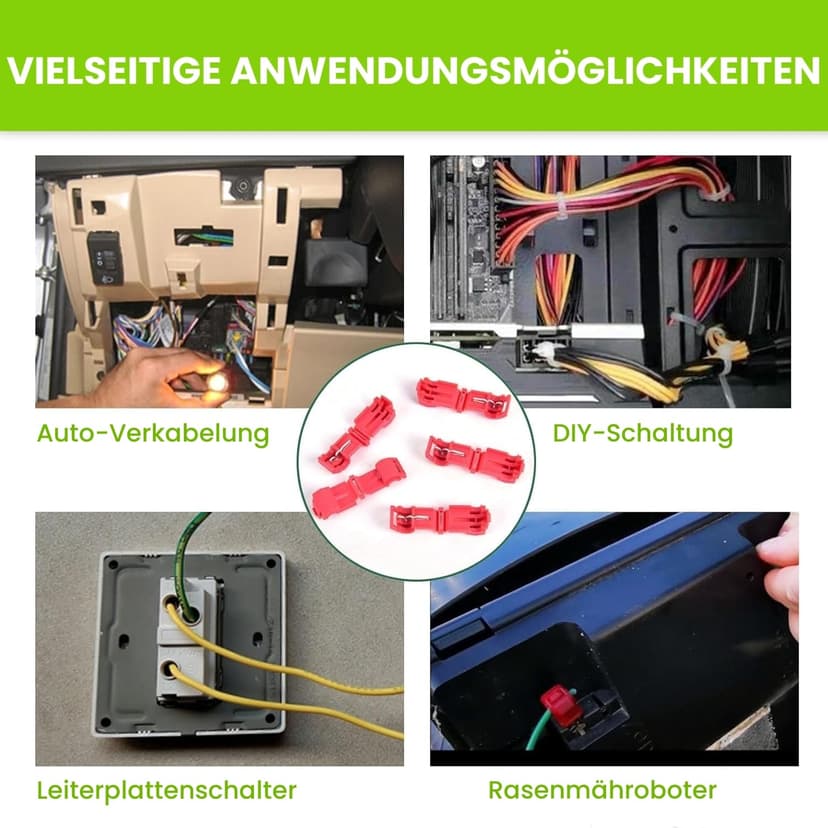 VIELSEITIGE ANWENDUNGSMÖGLICHKEITEN

Auto-Verkabelung

DIY-Schaltung

Leiterplattenschalter

Rasenmähroboter