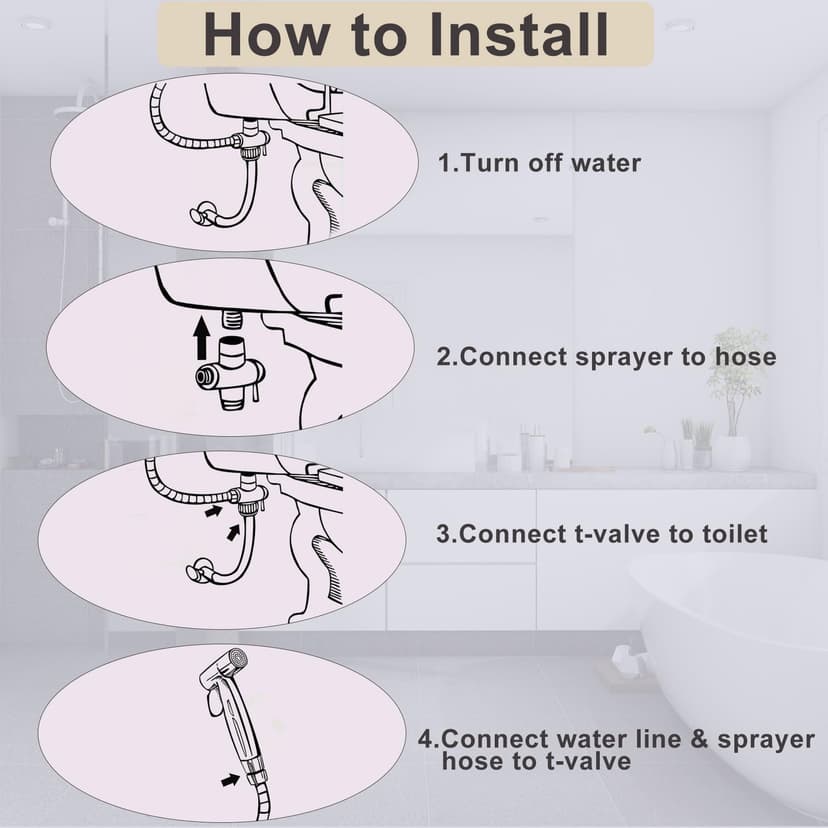 How to Install

1.Turn off water

2.Connect sprayer to hose

3.Connect t-valve to toilet

4.Connect water line & sprayer hose to t-valve