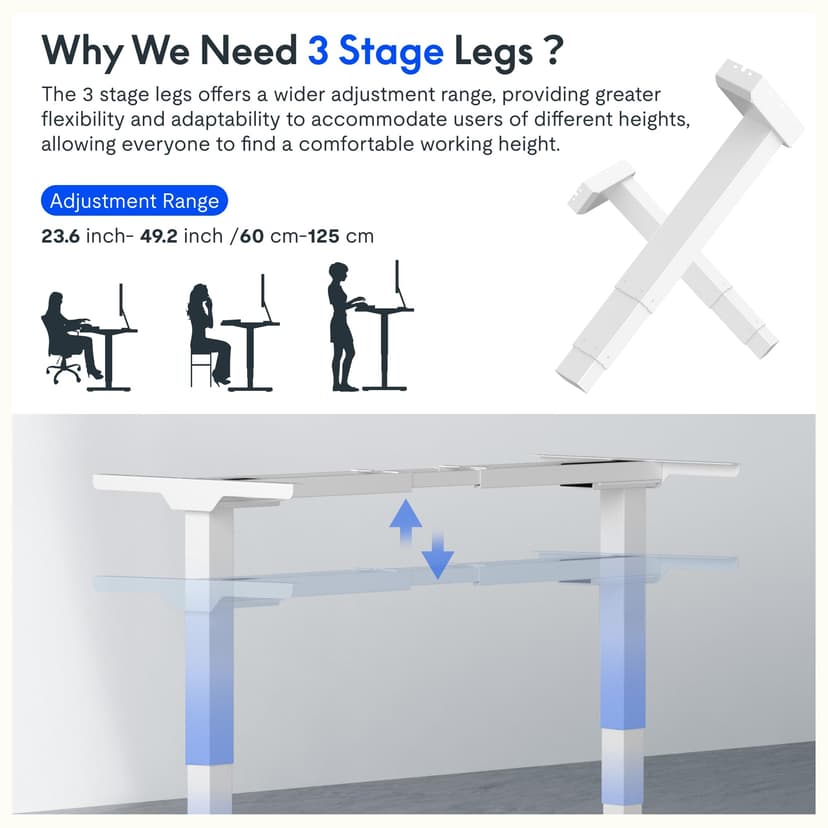 Why We Need 3 Stage Legs ?

The 3 stage legs offers a wider adjustment range, providing greater flexibility and adaptability to accommodate users of different heights, allowing everyone to find a comfortable working height.

Adjustment Range

23.6 inch- 49.2 inch /60 cm-125 cm