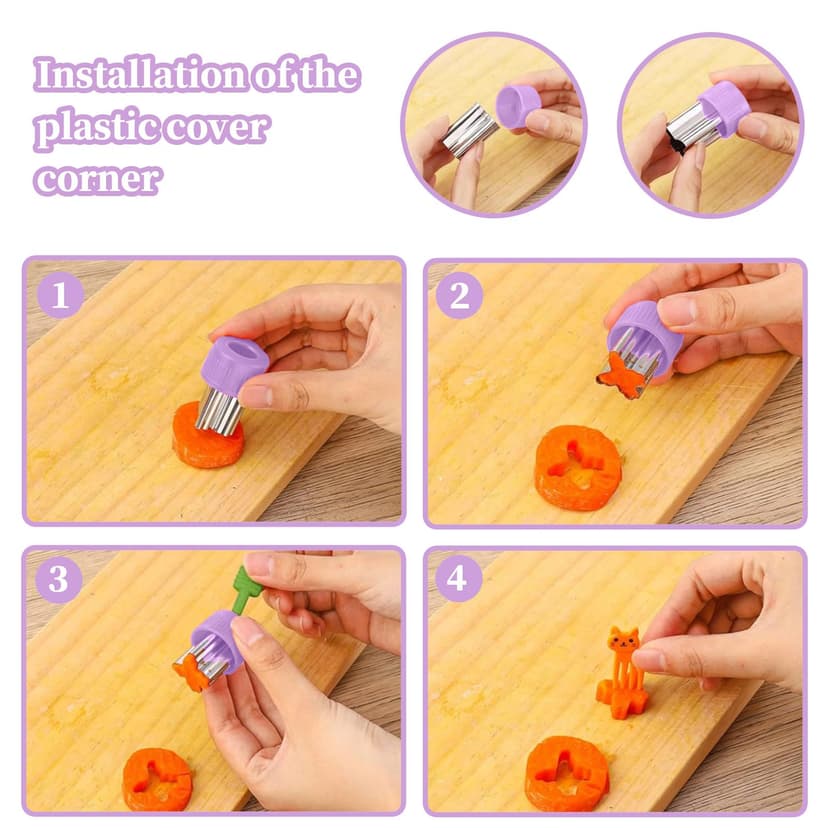 Installation of the plastic cover corner

1

2

3

4