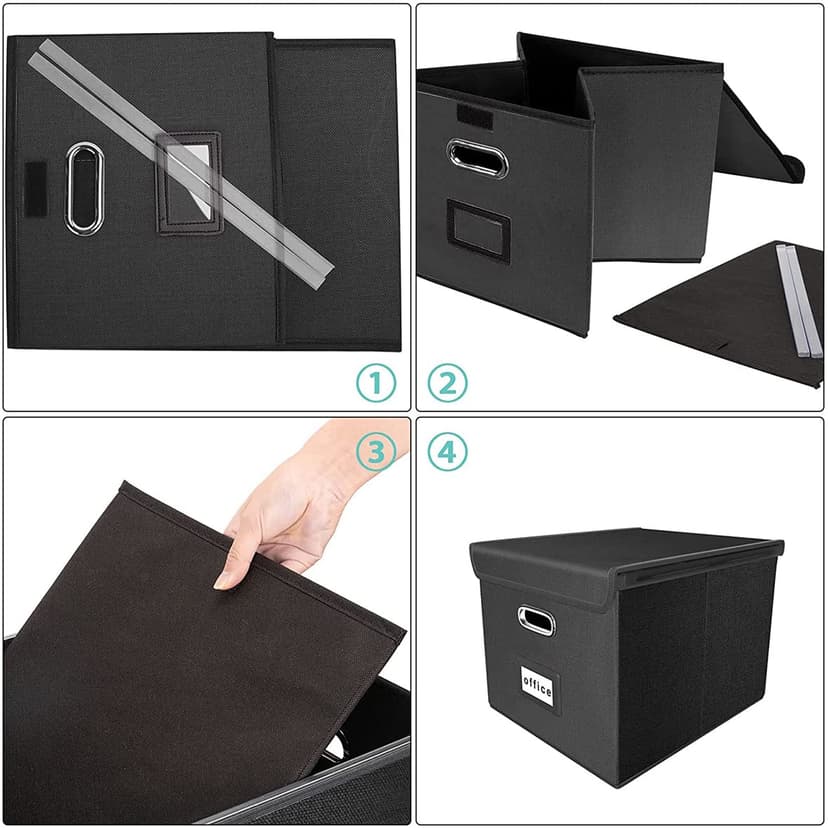 ①

②

③

④

office