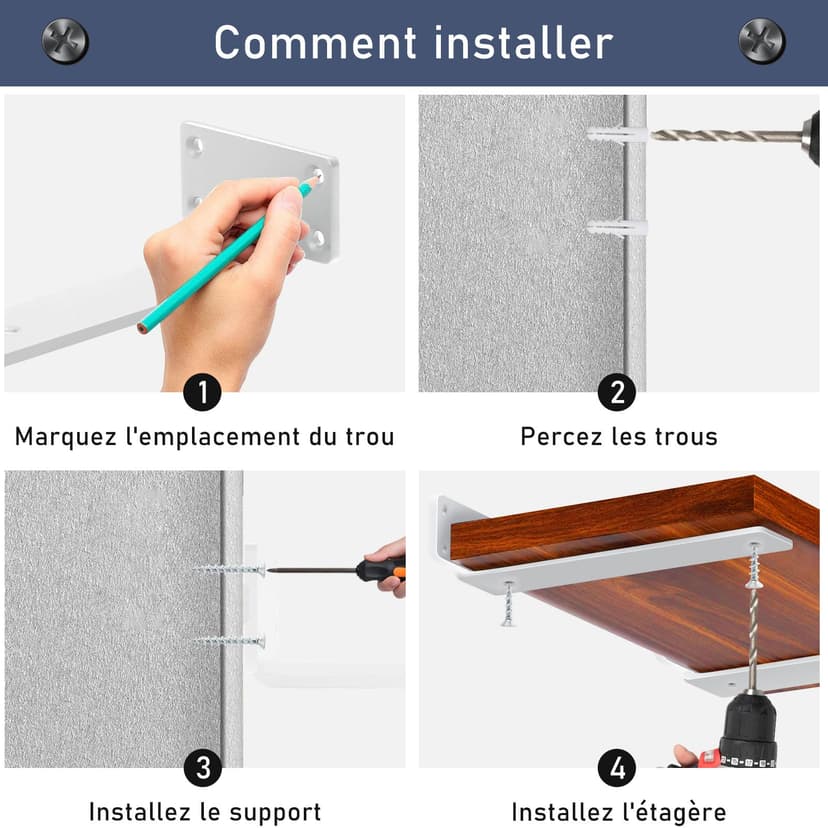 Comment installer

1
Marquez l'emplacement du trou

2
Percez les trous

3
Installez le support

4
Installez l'étagère