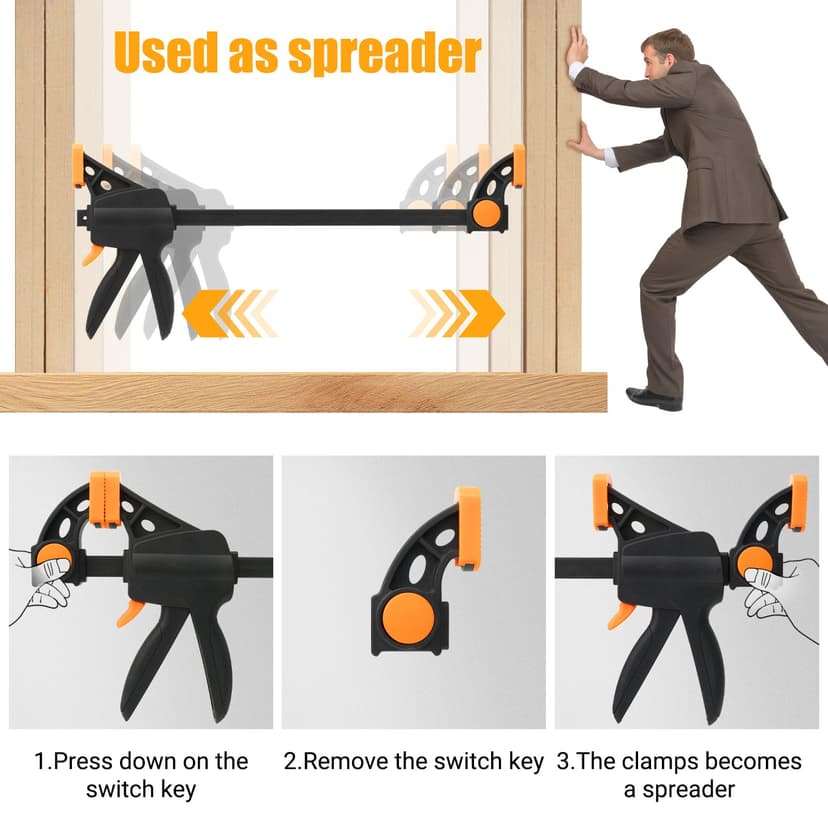 Used as spreader

1.Press down on the switch key

2.Remove the switch key

3.The clamps becomes a spreader