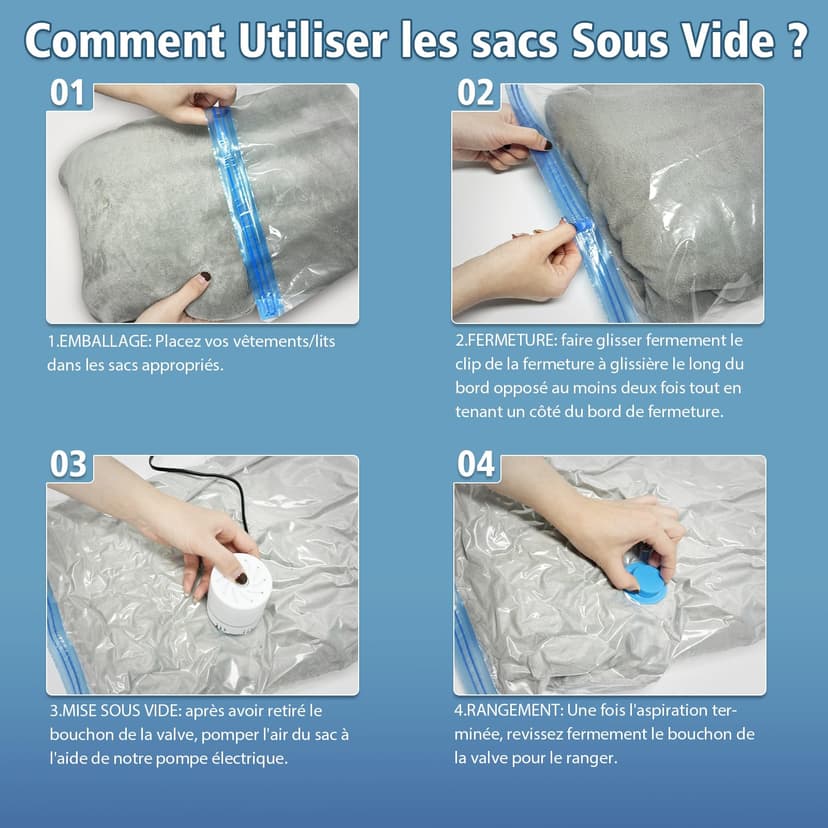 Comment Utiliser les sacs Sous Vide ?

01

1.EMBALLAGE: Placez vos vêtements/lits dans les sacs appropriés.

02

2.FERMETURE: faire glisser fermement le clip de la fermeture à glissière le long du bord opposé au moins deux fois tout en tenant un côté du bord de fermeture.

03

3.MISE SOUS VIDE: après avoir retiré le bouchon de la valve, pomper l'air du sac à l'aide de notre pompe électrique.

04

4.RANGEMENT: Une fois l'aspiration terminée, revissez fermement le bouchon de la valve pour le ranger.