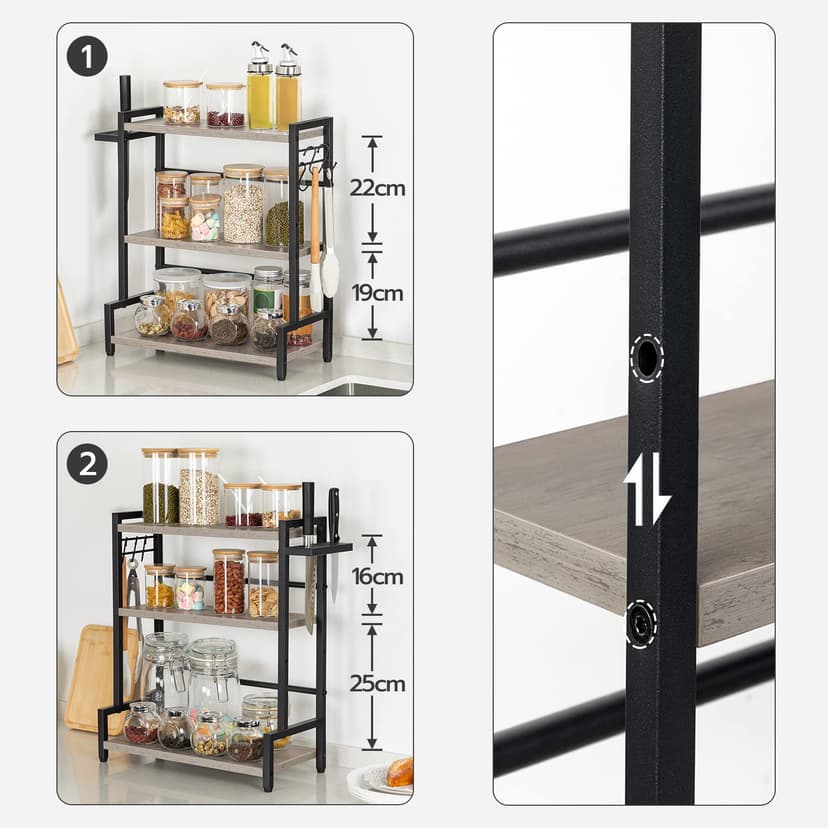 1

22cm

19cm

2

16cm

25cm