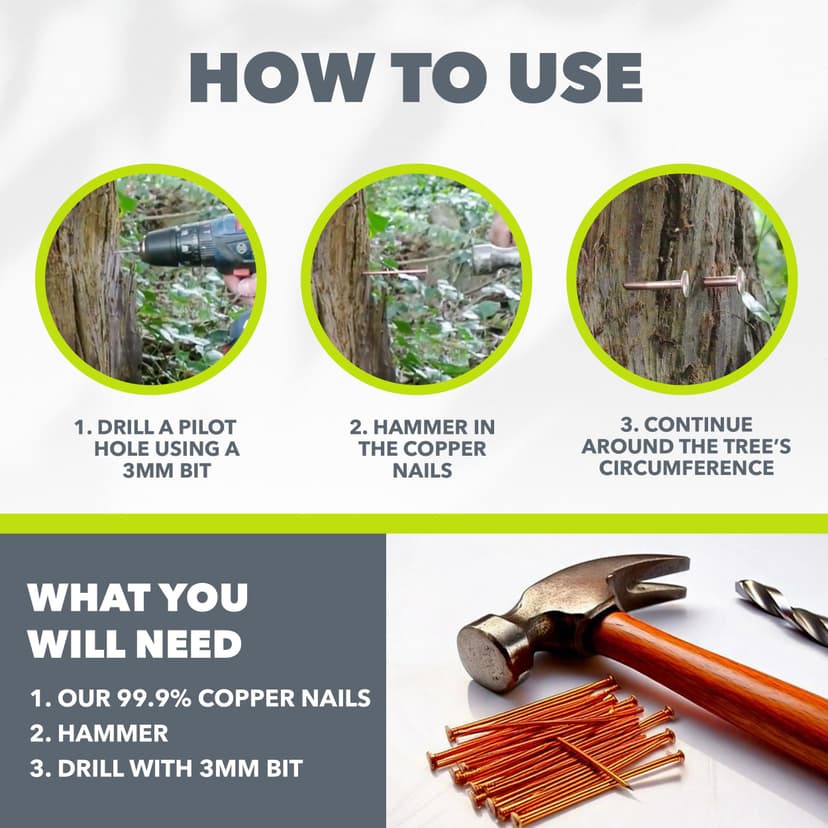 HOW TO USE

1. DRILL A PILOT HOLE USING A 3MM BIT

2. HAMMER IN THE COPPER NAILS

3. CONTINUE AROUND THE TREE'S CIRCUMFERENCE

WHAT YOU WILL NEED

1. OUR 99.9% COPPER NAILS
2. HAMMER
3. DRILL WITH 3MM BIT