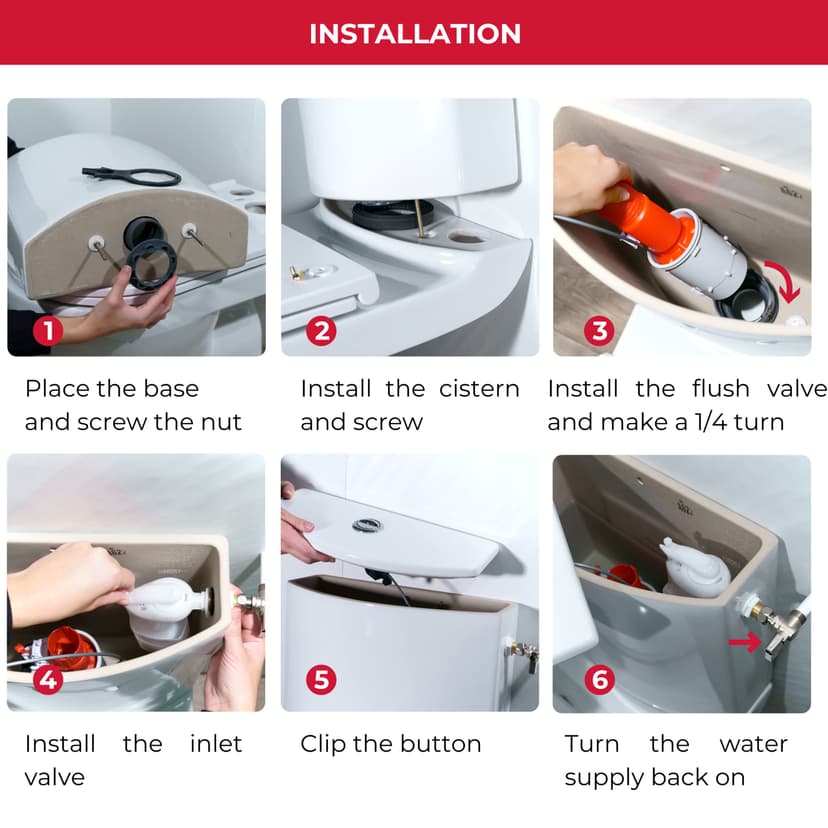 INSTALLATION

1

Place the base and screw the nut

2

Install the cistern and screw

3

Install the flush valve and make a 1/4 turn

4

Install the inlet valve

5

Clip the button

6

Turn the water supply back on