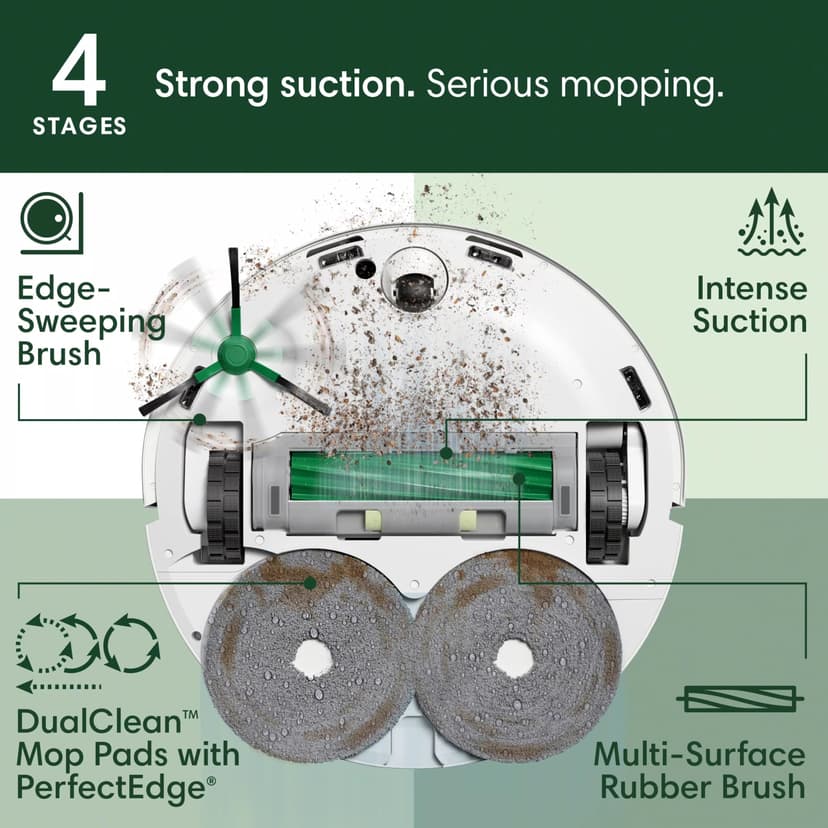 4
STAGES

Strong suction. Serious mopping.

Edge-Sweeping Brush

Intense Suction

DualClean™ Mop Pads with PerfectEdge®

Multi-Surface Rubber Brush