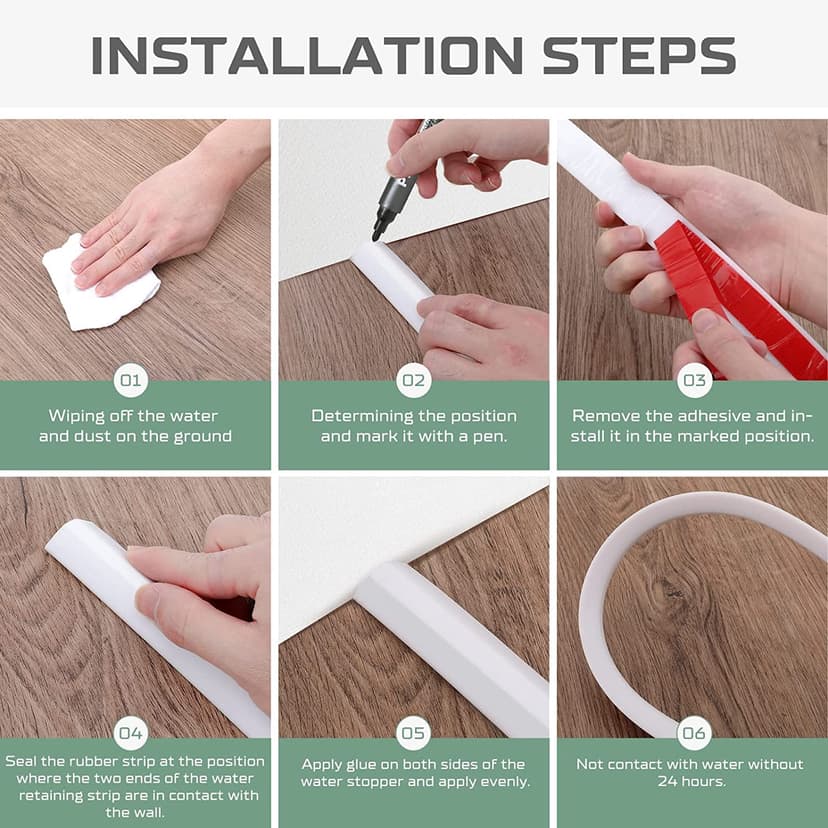 INSTALLATION STEPS

01

Wiping off the water and dust on the ground

02

Determining the position and mark it with a pen.

03

Remove the adhesive and install it in the marked position.

04

Seal the rubber strip at the position where the two ends of the water retaining strip are in contact with the wall.

05

Apply glue on both sides of the water stopper and apply evenly.

06

Not contact with water without 24 hours.