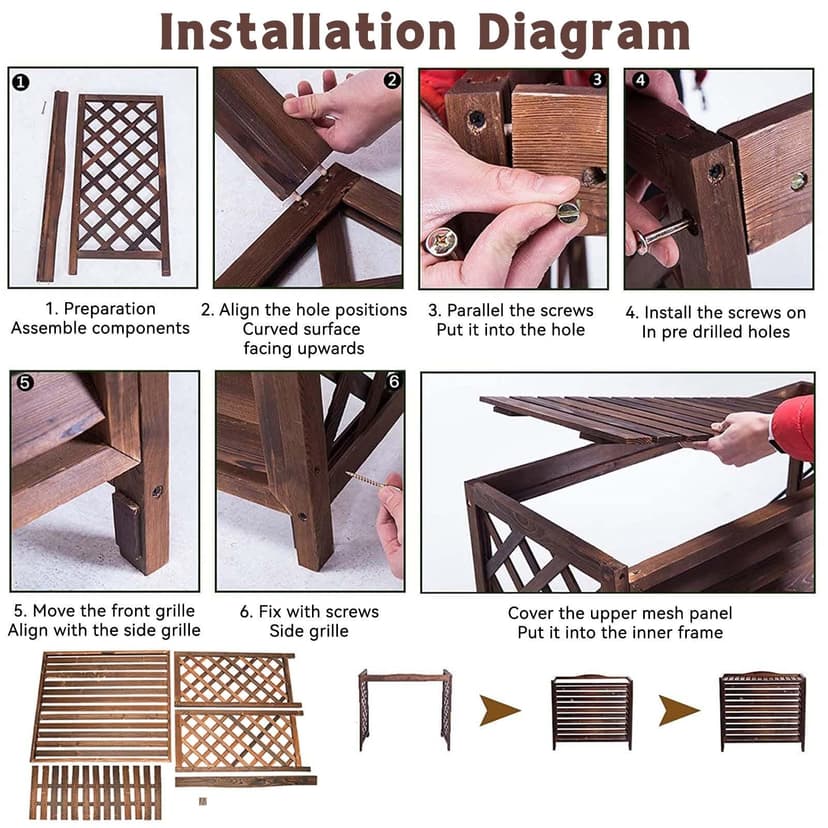 Installation Diagram

1

2

3

4

1. Preparation
Assemble components

2. Align the hole positions
Curved surface
facing upwards

3. Parallel the screws
Put it into the hole

4. Install the screws on
In pre drilled holes

5

6

5. Move the front grille
Align with the side grille

6. Fix with screws
Side grille

Cover the upper mesh panel
Put it into the inner frame