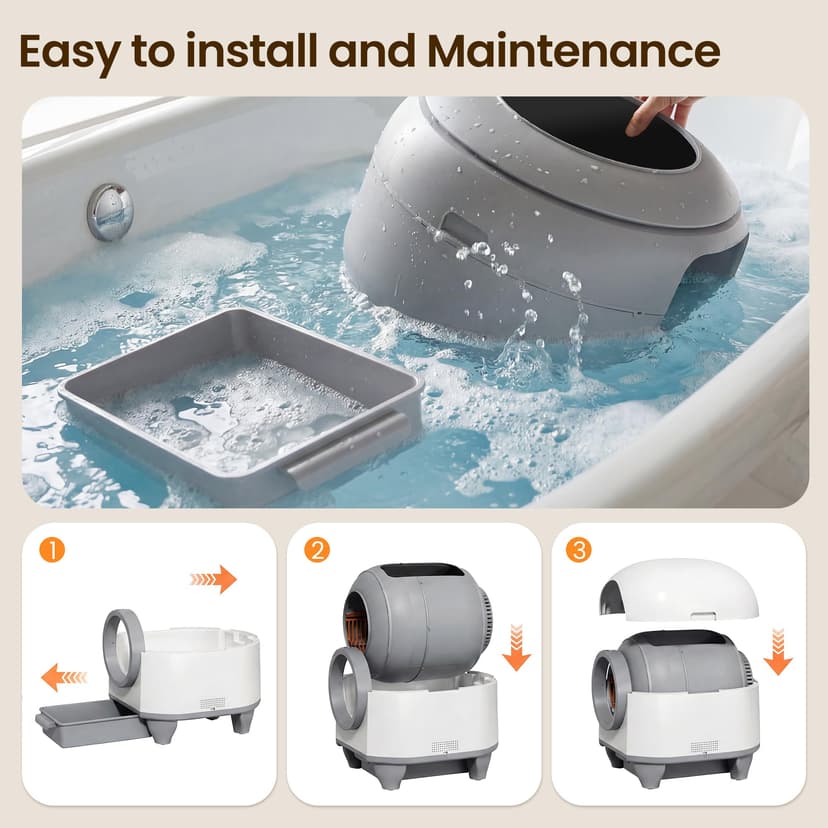 Easy to install and Maintenance

1

2

3