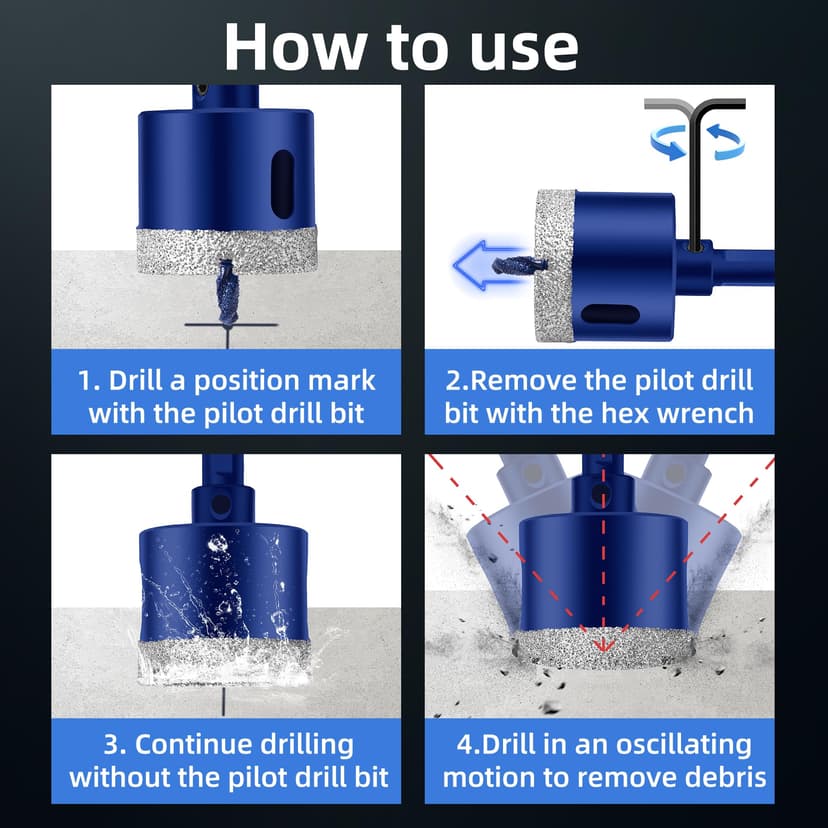 How to use

1. Drill a position mark with the pilot drill bit

2.Remove the pilot drill bit with the hex wrench

3. Continue drilling without the pilot drill bit

4.Drill in an oscillating motion to remove debris