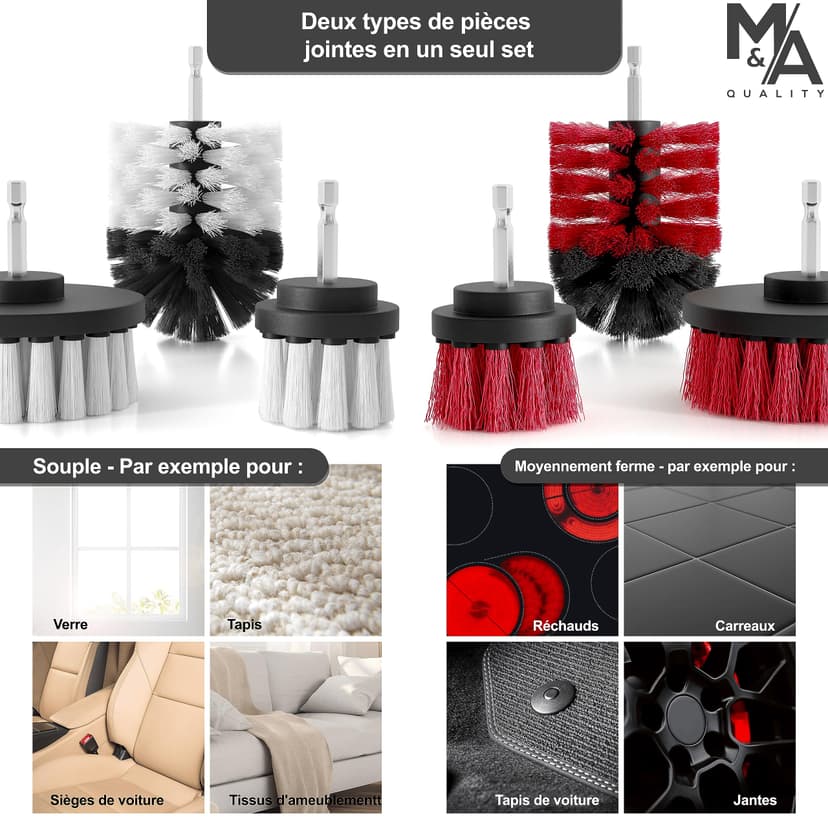 Deux types de pièces jointes en un seul set

M&A QUALITY

Souple - Par exemple pour :

Verre

Tapis

Sièges de voiture

Tissus d'ameublementt

Moyennement ferme - par exemple pour :

Réchauds

Carreaux

Tapis de voiture

Jantes