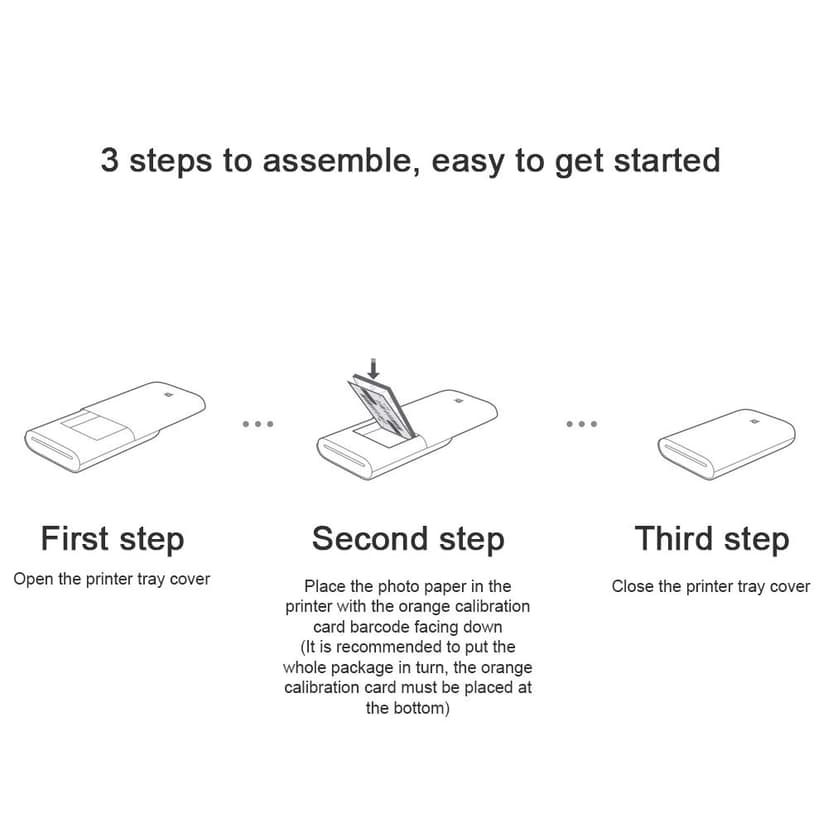 3 steps to assemble, easy to get started

First step

Open the printer tray cover

Second step

Place the photo paper in the printer with the orange calibration card barcode facing down
(It is recommended to put the whole package in turn, the orange calibration card must be placed at the bottom)

Third step

Close the printer tray cover