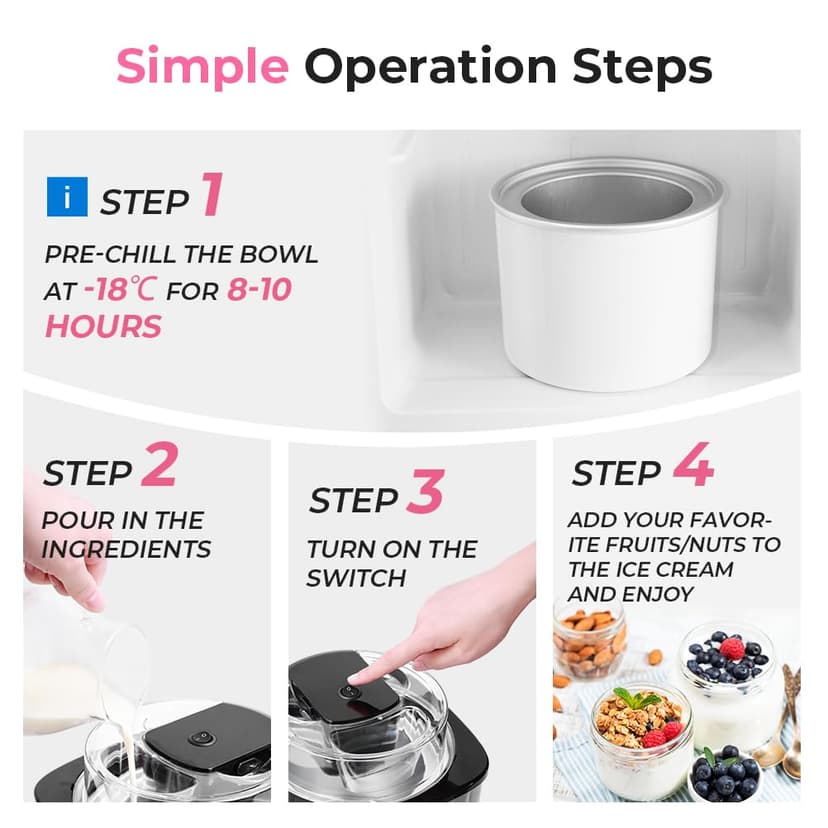 Simple Operation Steps

i STEP 1

PRE-CHILL THE BOWL AT -18℃ FOR 8-10 HOURS

STEP 2

POUR IN THE INGREDIENTS

STEP 3

TURN ON THE SWITCH

STEP 4

ADD YOUR FAVORITE FRUITS/NUTS TO THE ICE CREAM AND ENJOY