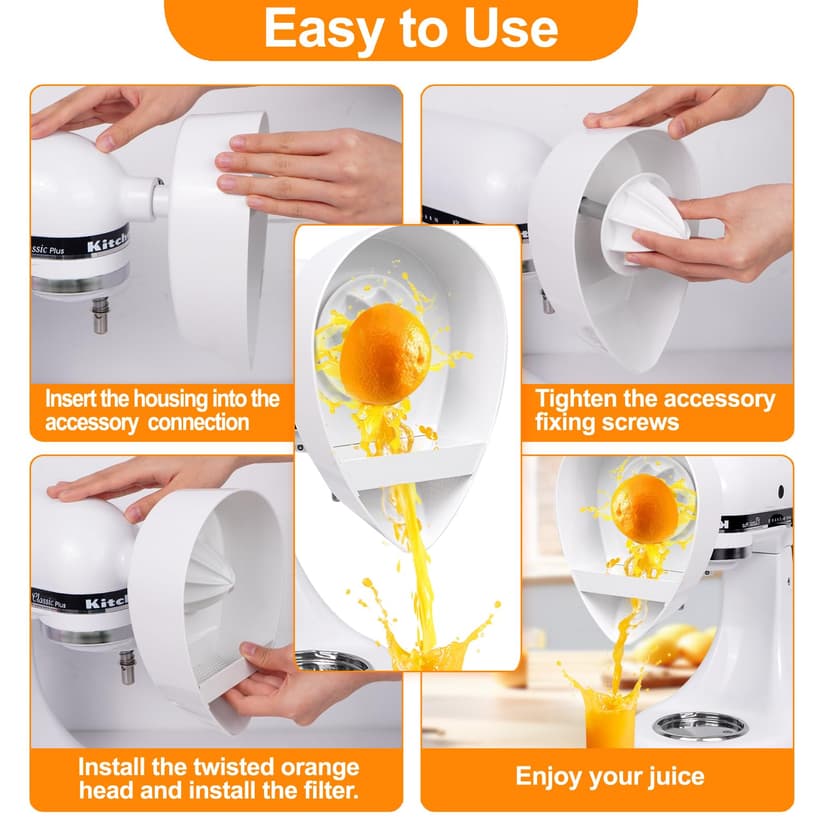 Easy to Use

Classic Plus Kitch

Insert the housing into the accessory connection

Tighten the accessory fixing screws

Classic Plus Kitch

Install the twisted orange head and install the filter.

Enjoy your juice