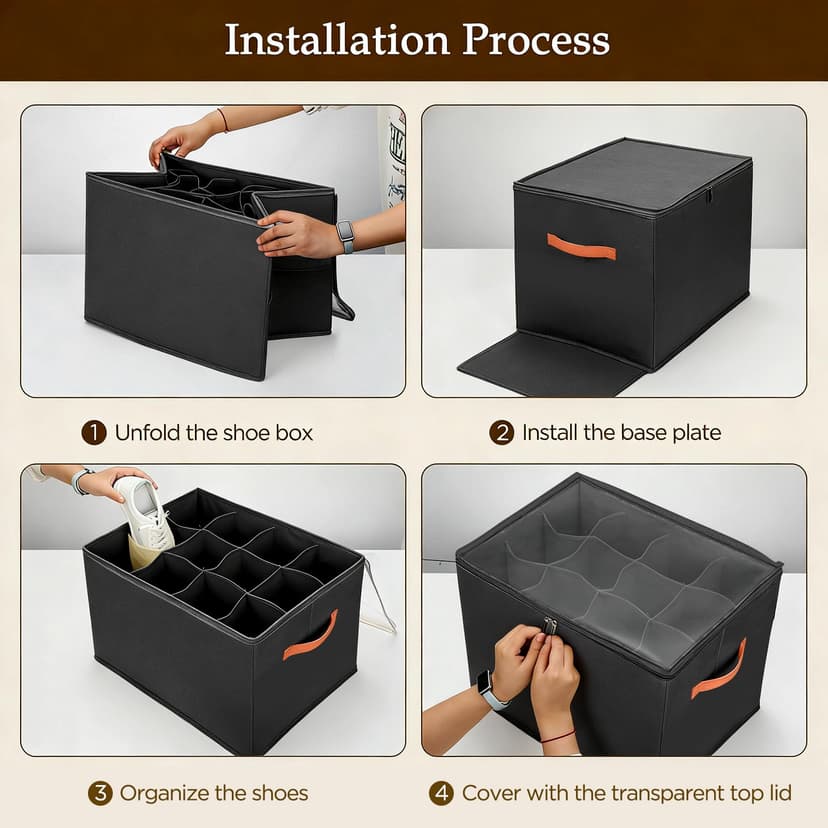 Installation Process

1 Unfold the shoe box

2 Install the base plate

3 Organize the shoes

4 Cover with the transparent top lid