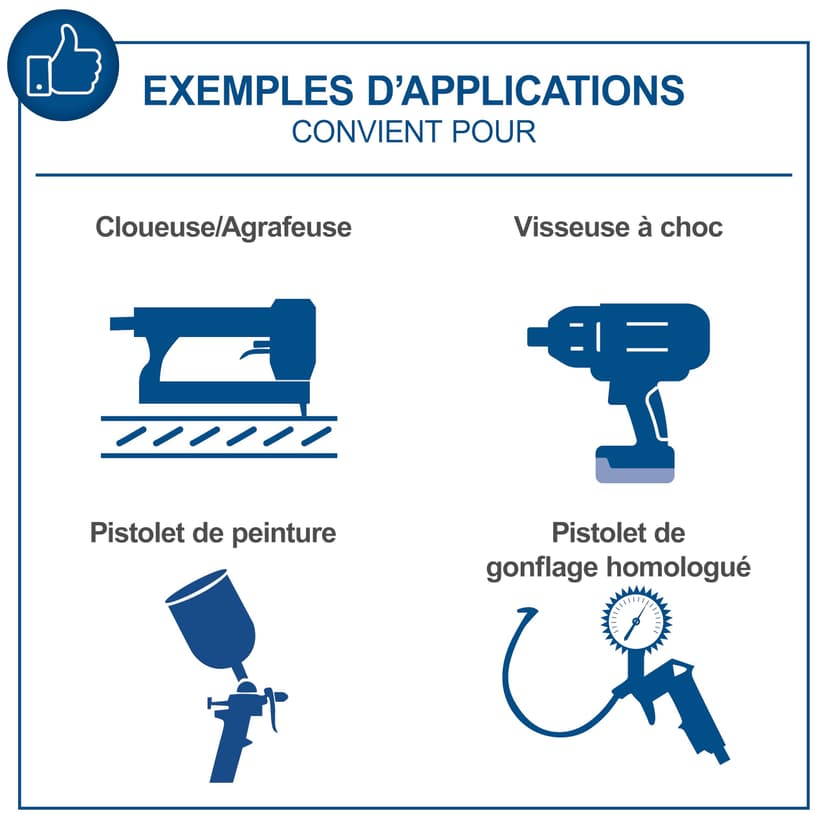 EXEMPLES D'APPLICATIONS
CONVIENT POUR

Cloueuse/Agrafeuse

Visseuse à choc

Pistolet de peinture

Pistolet de gonflage homologué