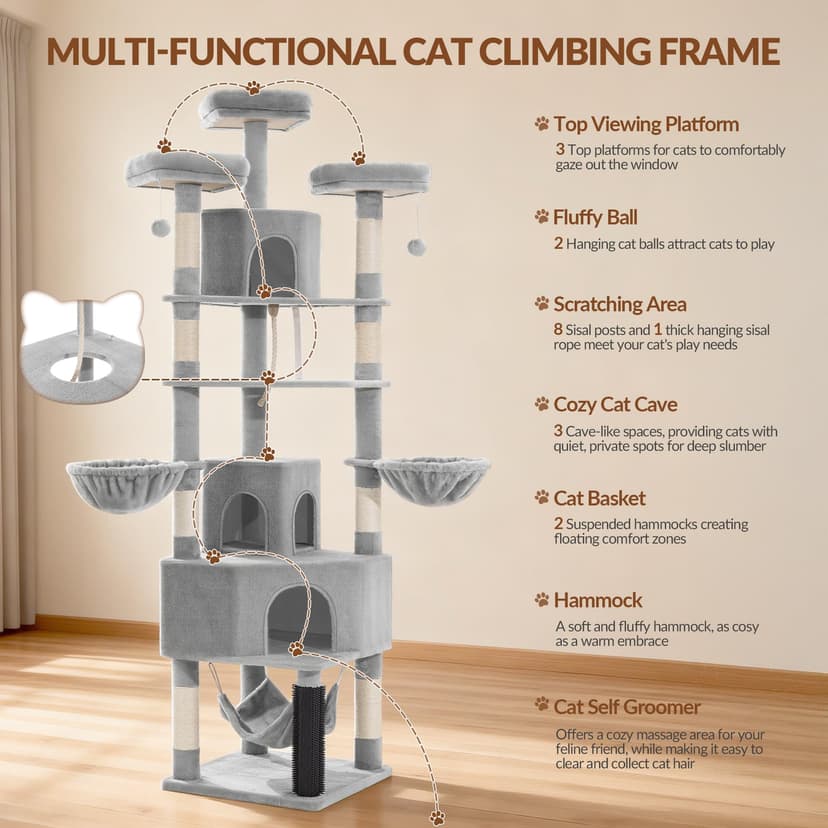 MULTI-FUNCTIONAL CAT CLIMBING FRAME

Top Viewing Platform
3 Top platforms for cats to comfortably gaze out the window

Fluffy Ball
2 Hanging cat balls attract cats to play

Scratching Area
8 Sisal posts and 1 thick hanging sisal rope meet your cat's play needs

Cozy Cat Cave
3 Cave-like spaces, providing cats with quiet, private spots for deep slumber

Cat Basket
2 Suspended hammocks creating floating comfort zones

Hammock
A soft and fluffy hammock, as cosy as a warm embrace

Cat Self Groomer
Offers a cozy massage area for your feline friend, while making it easy to clear and collect cat hair